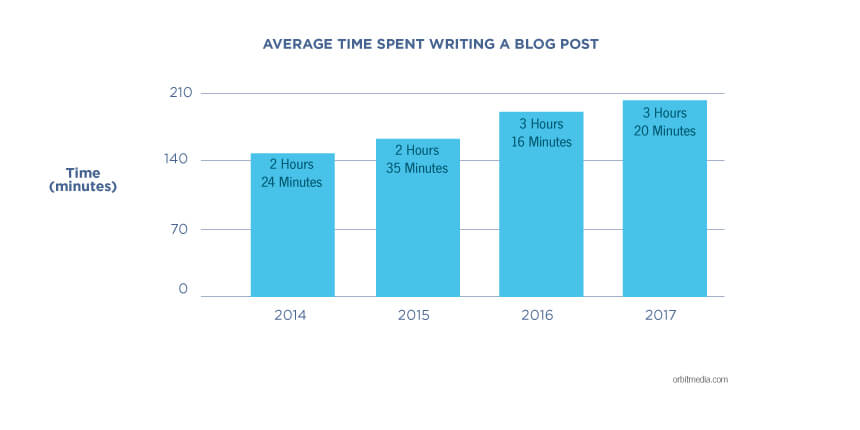 AVERAGE TIME SPENT WRITING A BLOG POST

Time
(minutes)

210
140
70
0

2 Hours
24 Minutes

2 Hours
35 Minutes

3 Hours
16 Minutes

3 Hours
20 Minutes

2014
2015
2016
2017

orbitmedia.com