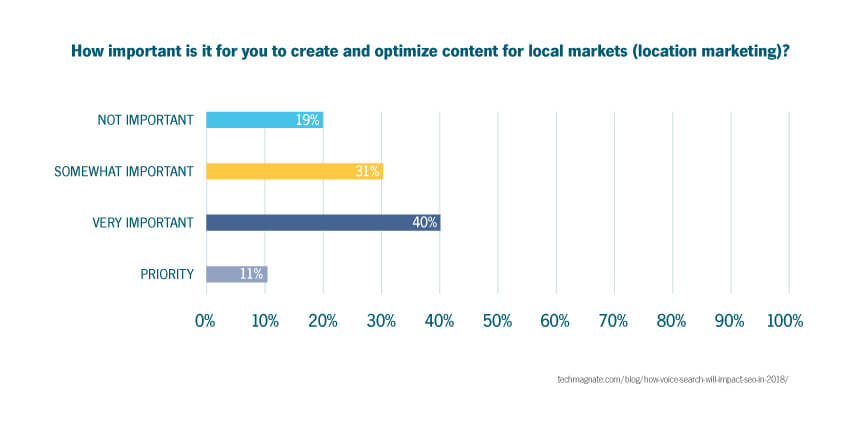 How important is it for you to create and optimize content for local markets (location marketing)?

NOT IMPORTANT 19%

SOMEWHAT IMPORTANT 31%

VERY IMPORTANT 40%

PRIORITY 11%

0% 10% 20% 30% 40% 50% 60% 70% 80% 90% 100%

techmagnate.com/blog/how-voice-search-will-impact-seo-in-2018/